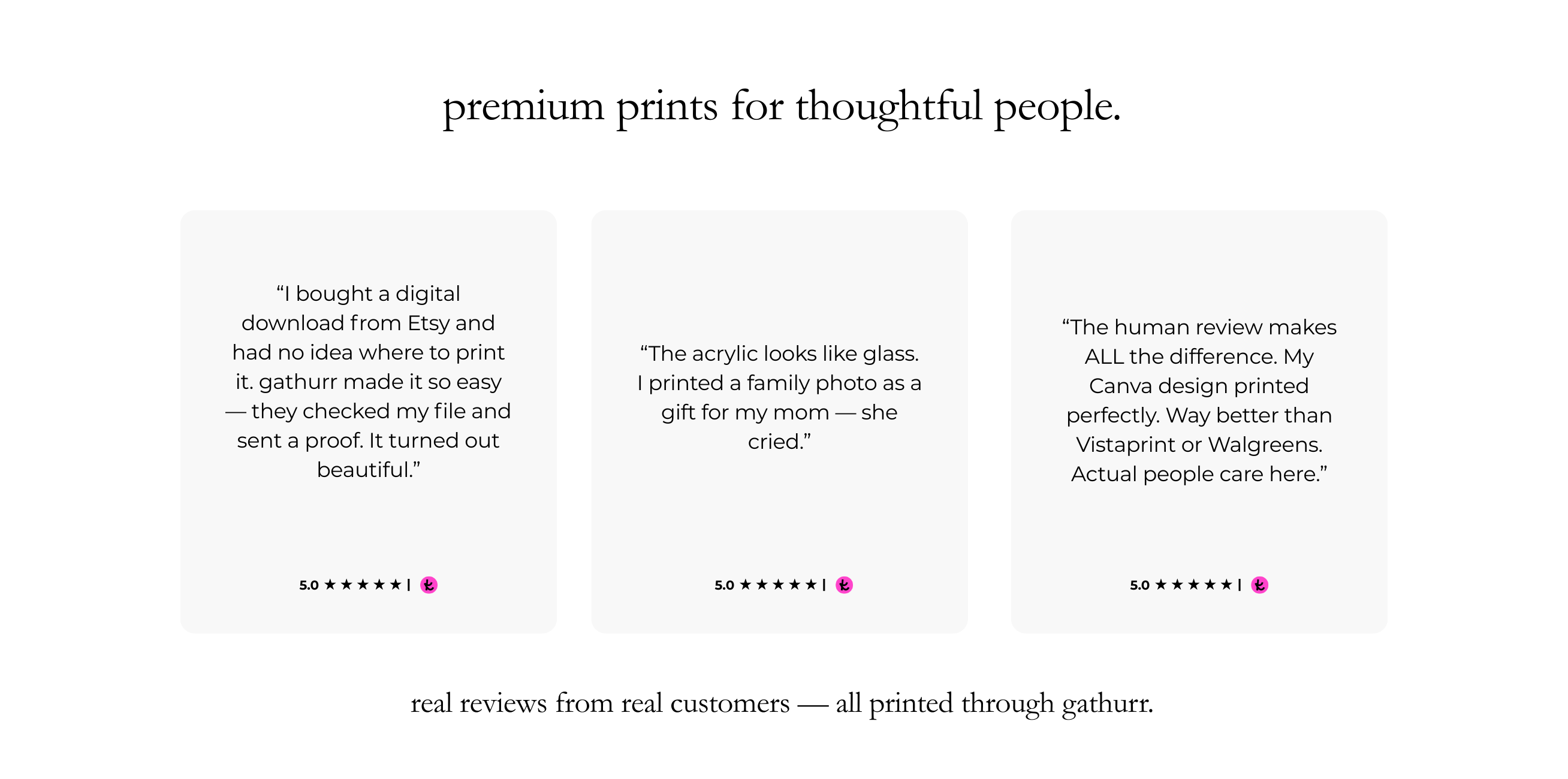 premium prints for thoughtful people.

"I bought a digital download from Etsy and had no idea where to print it. gathurr made it so easy — they checked my file and sent a proof. It turned out beautiful."

5.0 ★★★★★ |

"The acrylic looks like glass. I printed a family photo as a gift for my mom — she cried."

5.0 ★★★★★ |

"The human review makes ALL the difference. My Canva design printed perfectly. Way better than Vistaprint or Walgreens. Actual people care here."

5.0 ★★★★★ |

real reviews from real customers — all printed through gathurr.