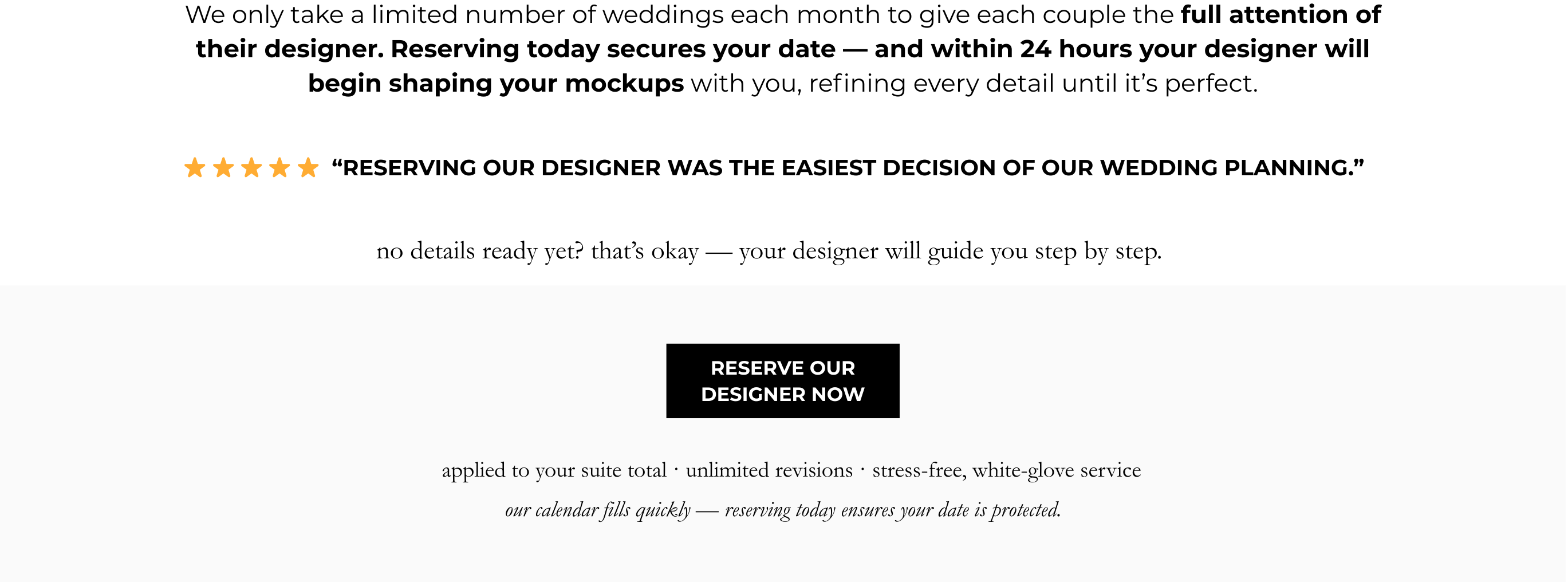 We only take a limited number of weddings each month to give each couple the full attention of their designer. Reserving today secures your date — and within 24 hours your designer will begin shaping your mockups with you, refining every detail until it's perfect.

★★★★★ "RESERVING OUR DESIGNER WAS THE EASIEST DECISION OF OUR WEDDING PLANNING."

no details ready yet? that's okay — your designer will guide you step by step.

RESERVE OUR DESIGNER NOW

applied to your suite total · unlimited revisions · stress-free, white-glove service

our calendar fills quickly — reserving today ensures your date is protected.